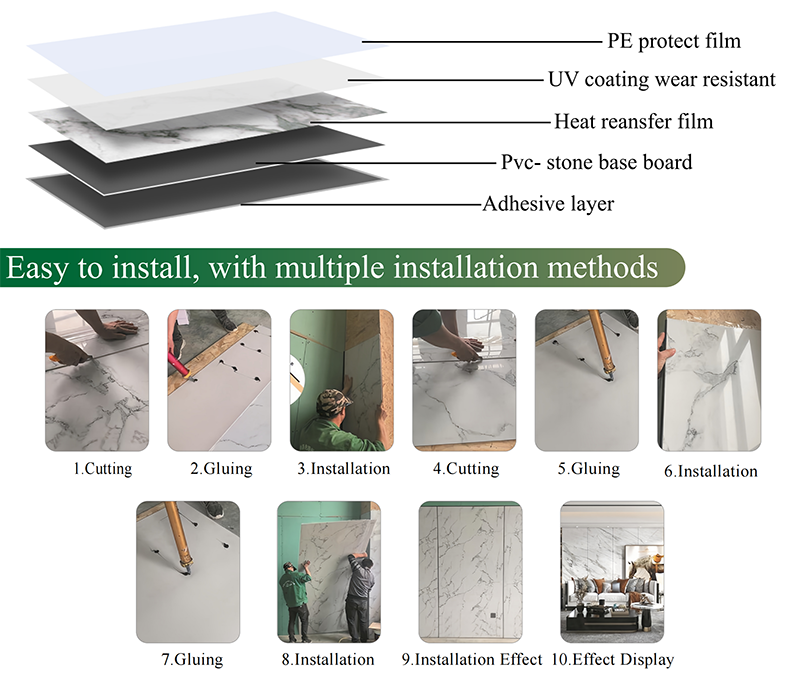 PE protect film
UV coating wear resistant
Heat reansfer film
Pvc- stone base board
Adhesive layer

Easy to install, with multiple installation methods

1.Cutting
2.Gluing
3.Installation
4.Cutting
5.Gluing
6.Installation
7.Gluing
8.Installation
9.Installation Effect
10.Effect Display